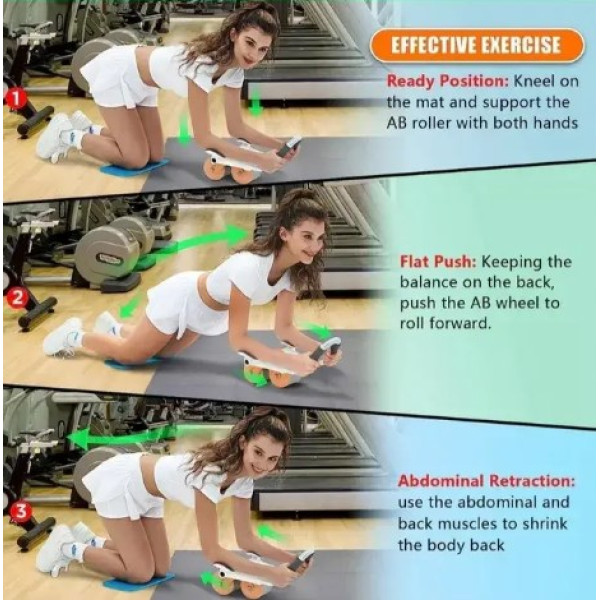 EFFECTIVE EXERCISE

1

Ready Position: Kneel on the mat and support the AB roller with both hands

2

Flat Push: Keeping the balance on the back, push the AB wheel to roll forward.

3

Abdominal Retraction: use the abdominal and back muscles to shrink the body back