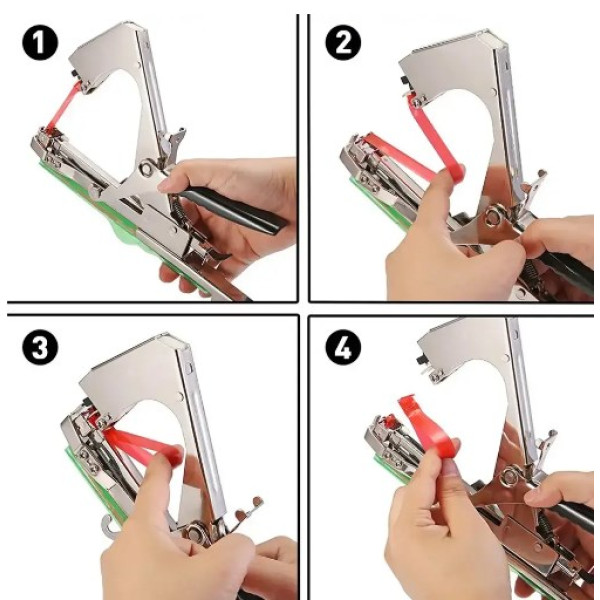 1

2

3

4