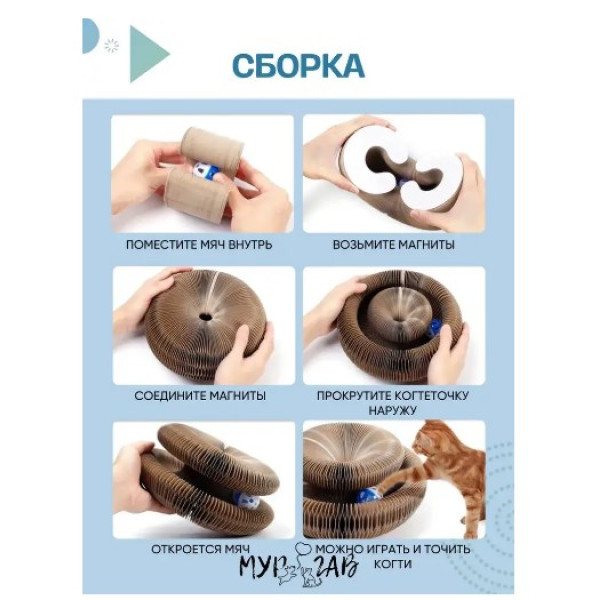 СБОРКА

ПОМЕСТИТЕ МЯЧ ВНУТРЬ

ВОЗЬМИТЕ МАГНИТЫ

СОЕДИНИТЕ МАГНИТЫ

ПРОКРУТИТЕ КОГТЕТОЧКУ НАРУЖУ

ОТКРОЕТСЯ МЯЧ

МОЖНО ИГРАТЬ И ТОЧИТЬ КОГТИ

МУР ГАВ