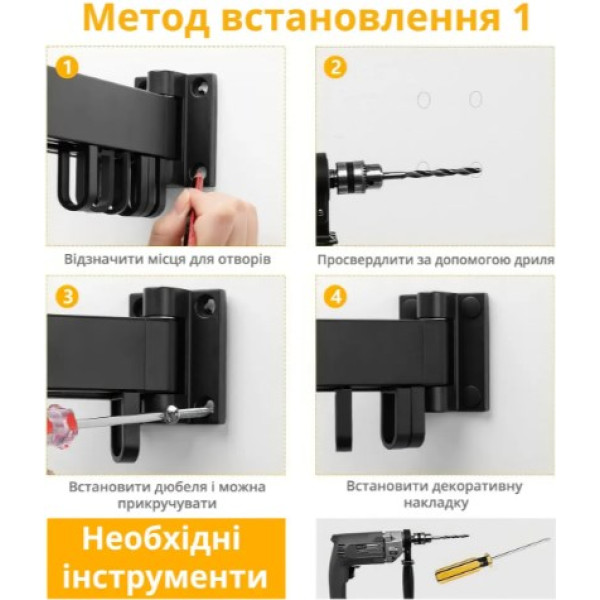 Метод встановлення 1

1

Відзначити місця для отворів

2

Просвердлити за допомогою дриля

3

Встановити дюбеля і можна прикручувати

4

Встановити декоративну накладку

Необхідні інструменти