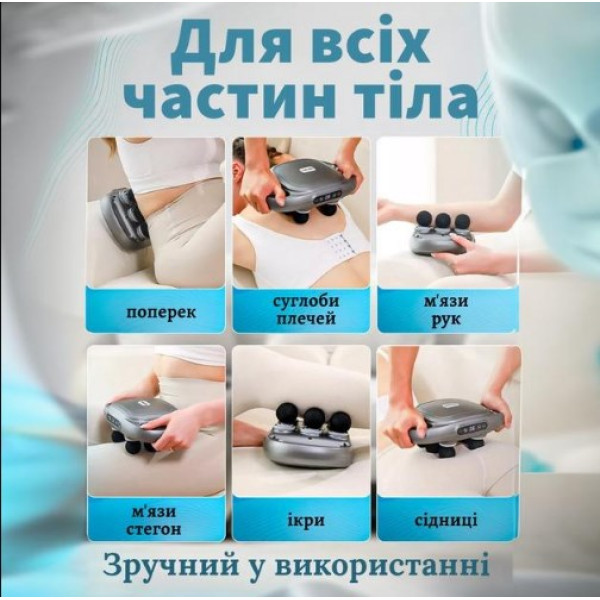 Для всіх частин тіла

поперек

суглоби плечей

м'язи рук

м'язи стегон

ікри

сідниці

Зручний у використанні