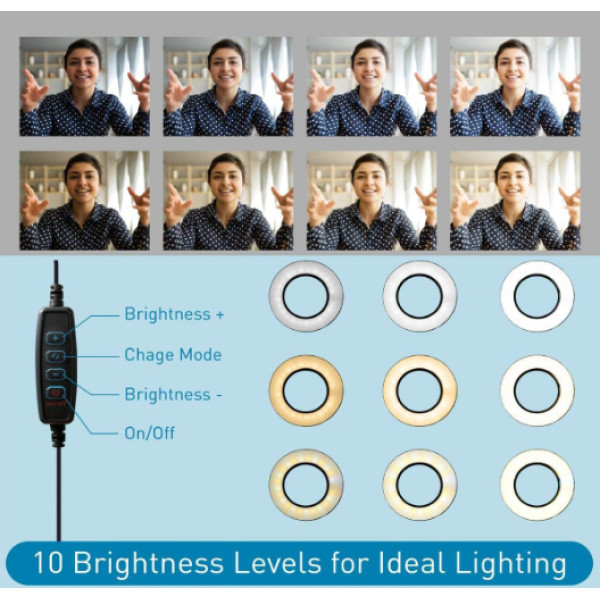 Brightness +

Chage Mode

Brightness -

On/Off

10 Brightness Levels for Ideal Lighting