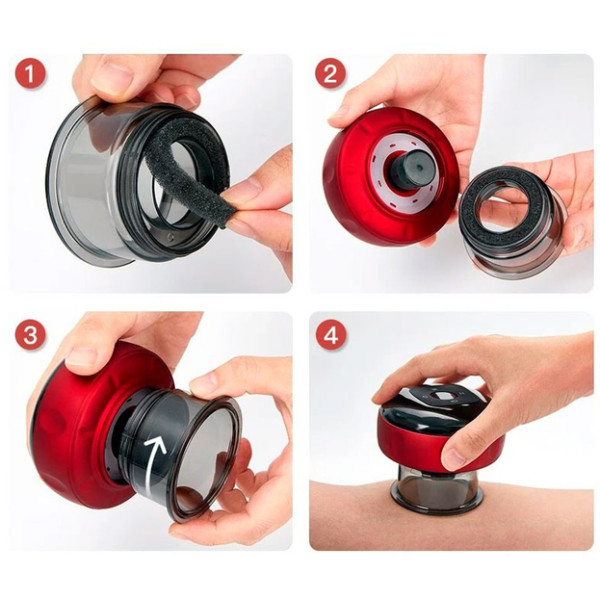 1

2

3

4