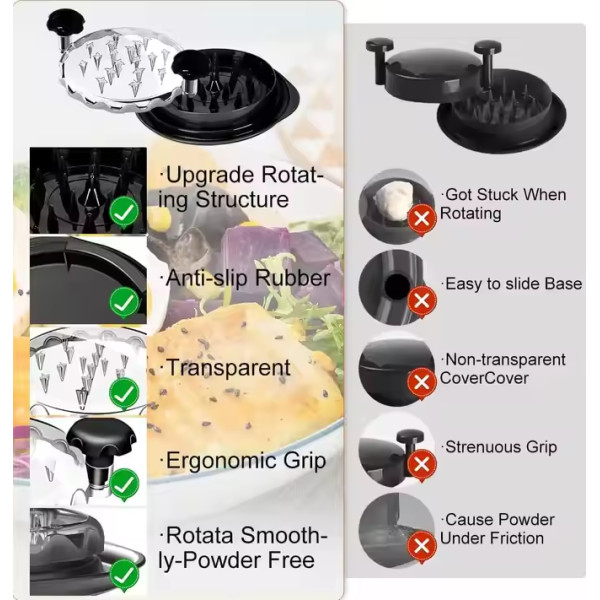 ·Upgrade Rotating Structure

·Anti-slip Rubber

·Transparent

·Ergonomic Grip

·Rotata Smoothly-Powder Free

·Got Stuck When Rotating

·Easy to slide Base

·Non-transparent CoverCover

·Strenuous Grip

·Cause Powder Under Friction