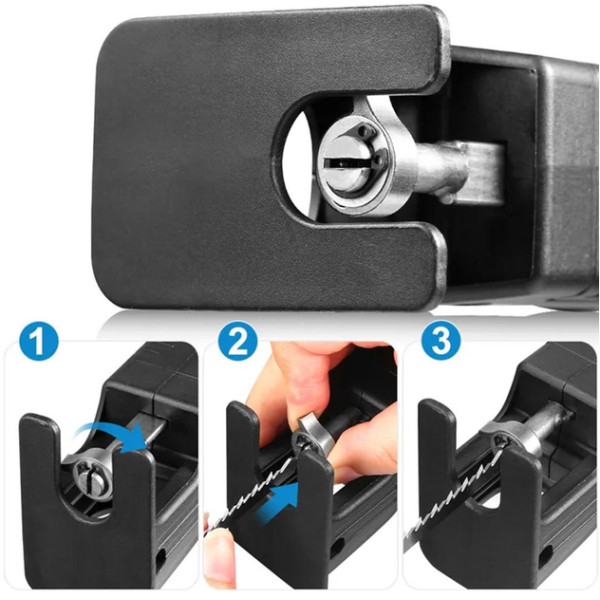 1
2
3