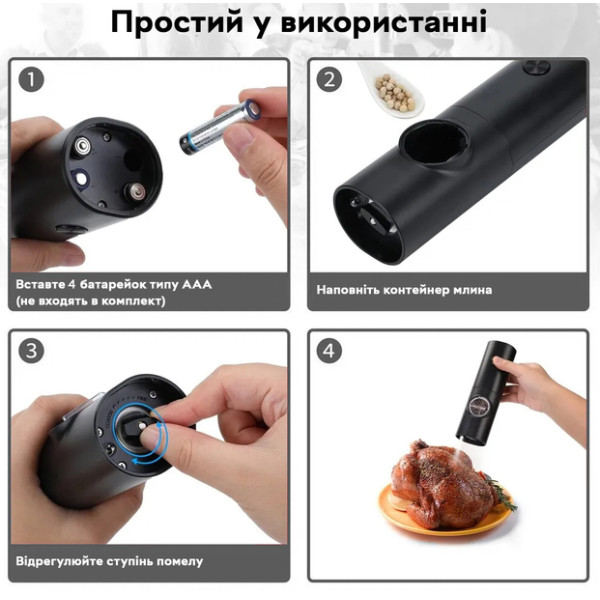 Простий у використанні

1

Вставте 4 батарейок типу ААА (не входять в комплект)

2

Наповніть контейнер млина

3

Відрегулюйте ступінь помелу

4