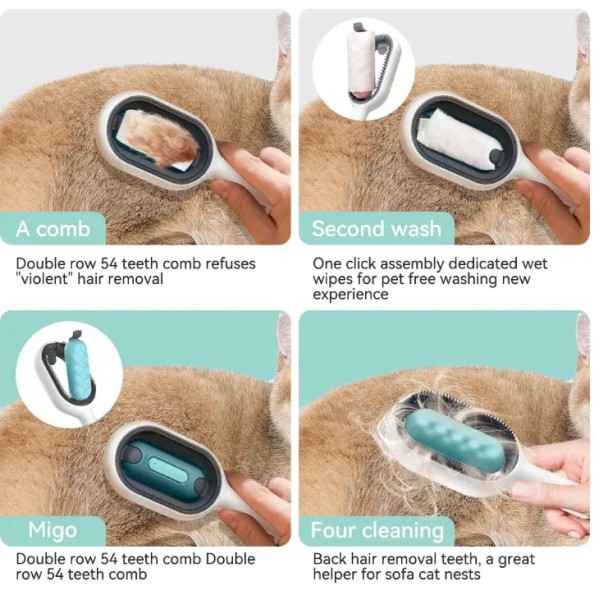 A comb

Double row 54 teeth comb refuses "violent" hair removal

Second wash

One click assembly dedicated wet wipes for pet free washing new experience

Migo

Double row 54 teeth comb Double row 54 teeth comb

Four cleaning

Back hair removal teeth, a great helper for sofa cat nests