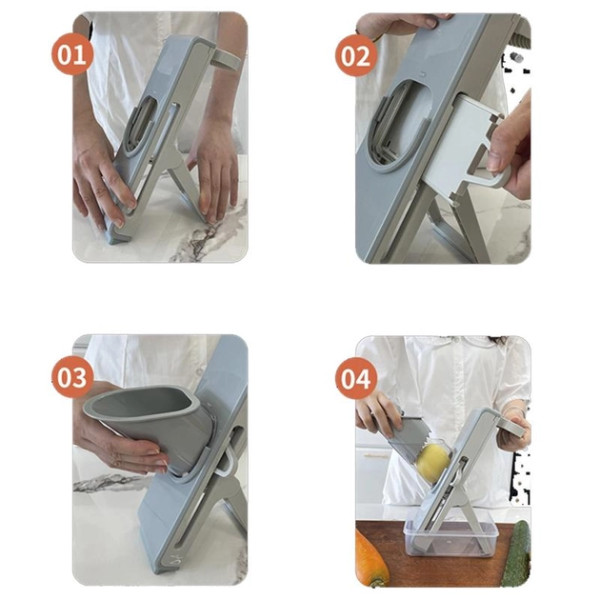 01

02

03

04