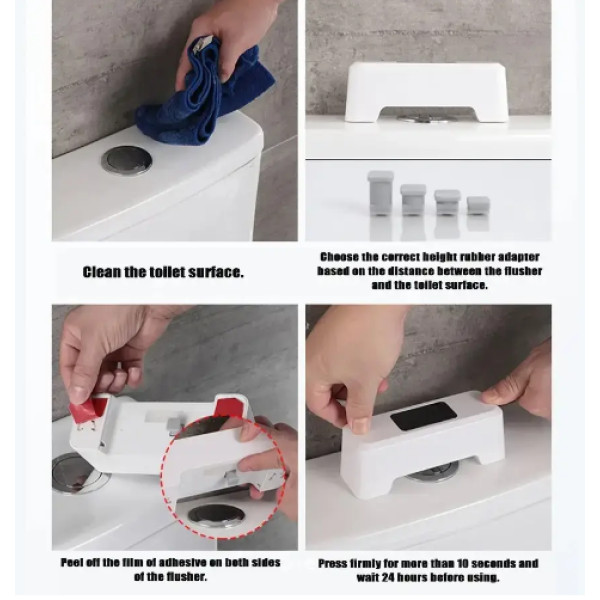 Clean the toilet surface.

Choose the correct height rubber adapter based on the distance between the flusher and the toilet surface.

Peel off the film of adhesive on both sides of the flusher.

Press firmly for more than 10 seconds and wait 24 hours before using.