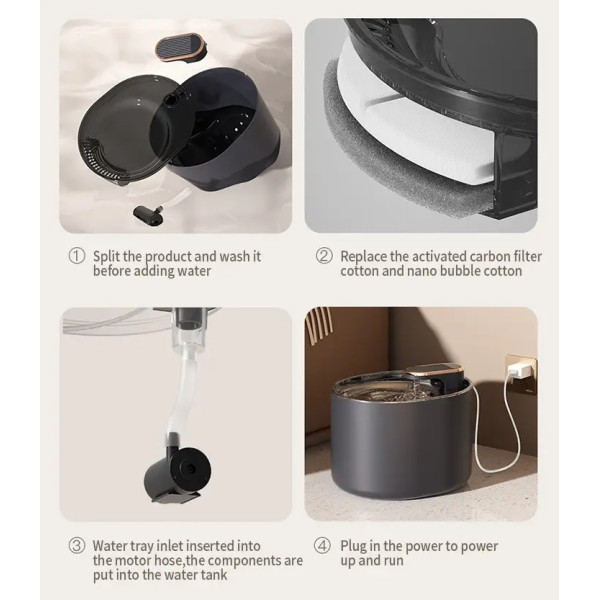 ① Split the product and wash it before adding water

② Replace the activated carbon filter cotton and nano bubble cotton

③ Water tray inlet inserted into the motor hose,the components are put into the water tank

④ Plug in the power to power up and run