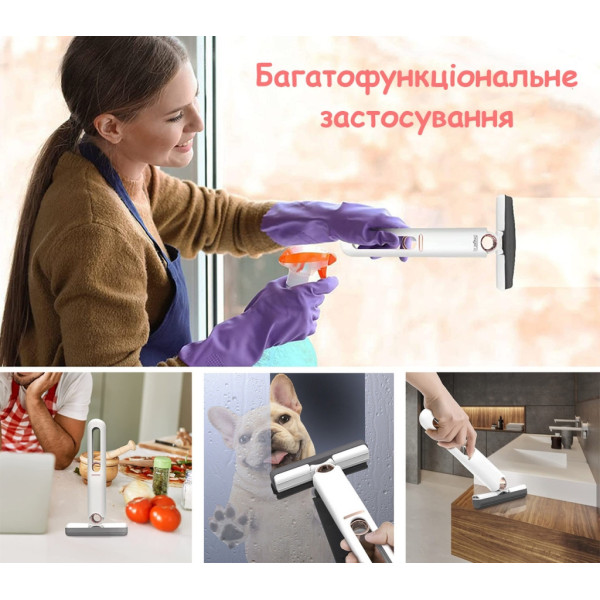 Багатофункціональне застосування