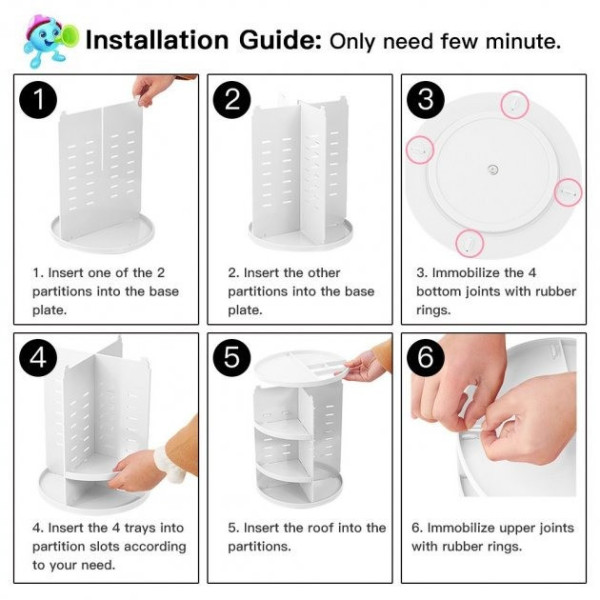 Installation Guide: Only need few minute.

1

1. Insert one of the 2 partitions into the base plate.

2

2. Insert the other partitions into the base plate.

3

3. Immobilize the 4 bottom joints with rubber rings.

4

4. Insert the 4 trays into partition slots according to your need.

5

5. Insert the roof into the partitions.

6

6. Immobilize upper joints with rubber rings.