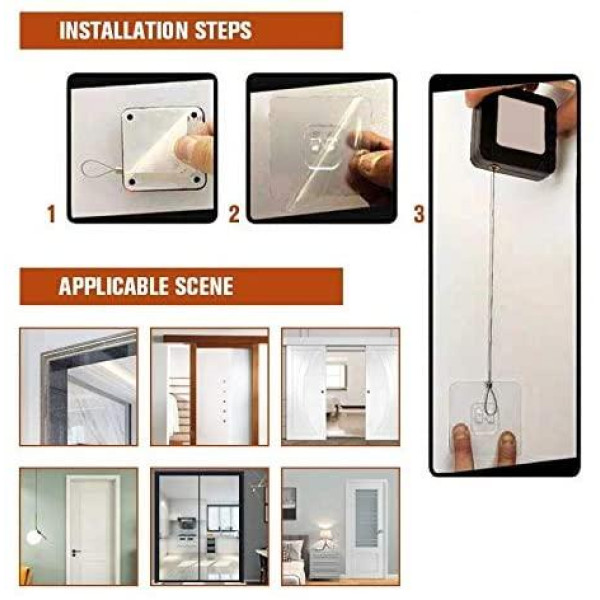 INSTALLATION STEPS

1

2

3

APPLICABLE SCENE