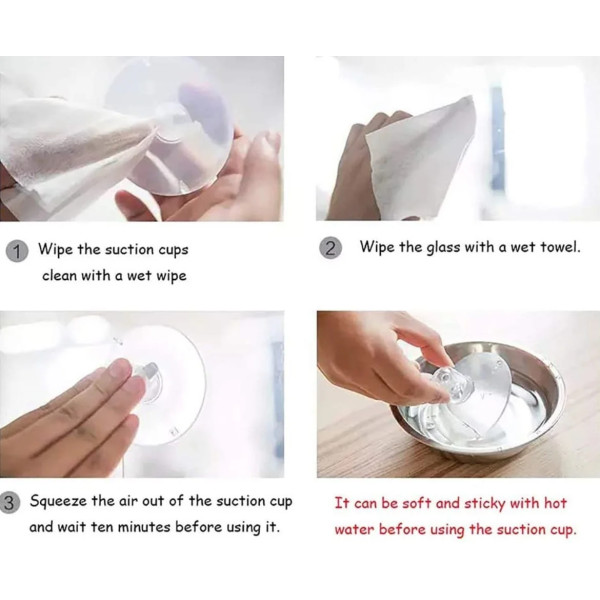 1 Wipe the suction cups clean with a wet wipe

2 Wipe the glass with a wet towel.

3 Squeeze the air out of the suction cup and wait ten minutes before using it.

It can be soft and sticky with hot water before using the suction cup.