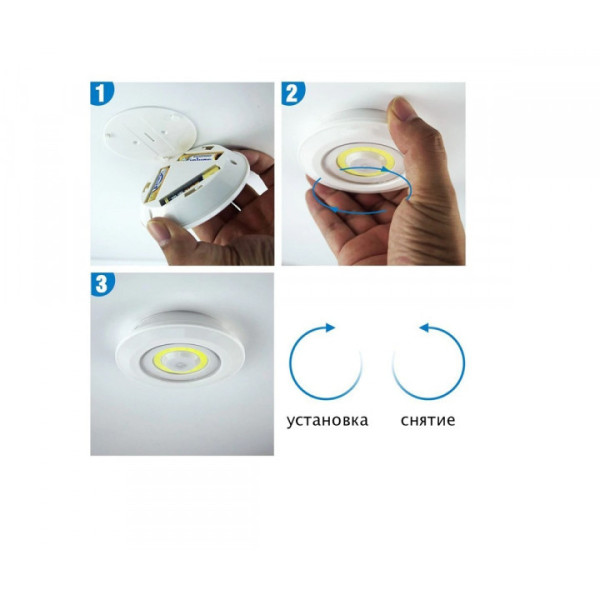 1

2

3

установка

снятие