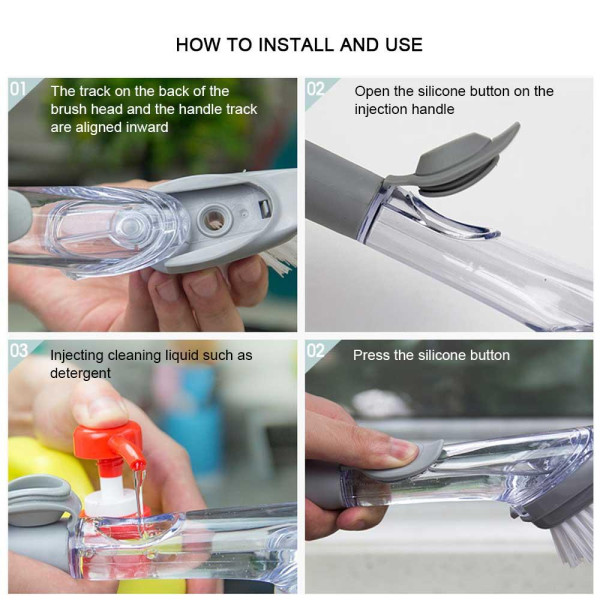 HOW TO INSTALL AND USE

01 The track on the back of the brush head and the handle track are aligned inward

02 Open the silicone button on the injection handle

03 Injecting cleaning liquid such as detergent

02 Press the silicone button