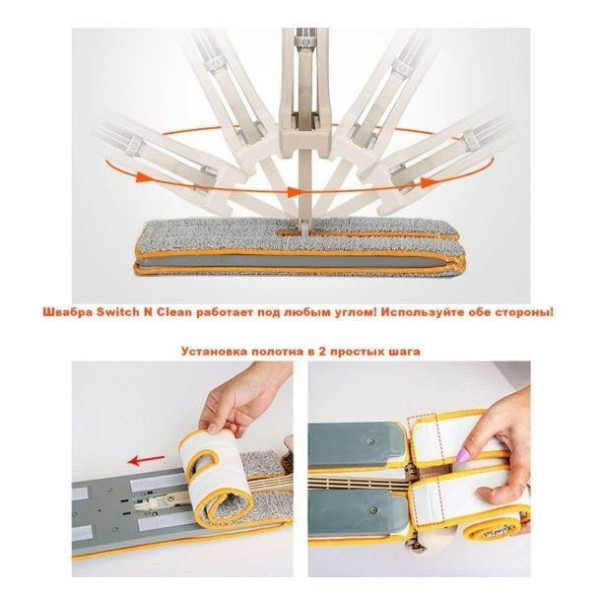 Швабра Switch N Clean работает под любым углом! Используйте обе стороны!

Установка полотна в 2 простых шага